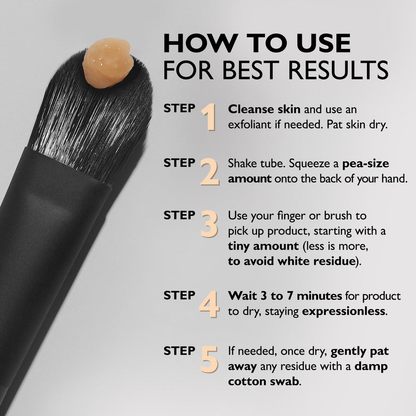 HOW TO USE
FOR BEST RESULTS

STEP 1 Cleanse skin and use an exfoliant if needed. Pat skin dry.

STEP 2 Shake tube. Squeeze a pea-size amount onto the back of your hand.

STEP 3 Use your finger or brush to pick up product, starting with a tiny amount (less is more, to avoid white residue).

STEP 4 Wait 3 to 7 minutes for product to dry, staying expressionless.

STEP 5 If needed, once dry, gently pat away any residue with a damp cotton swab.