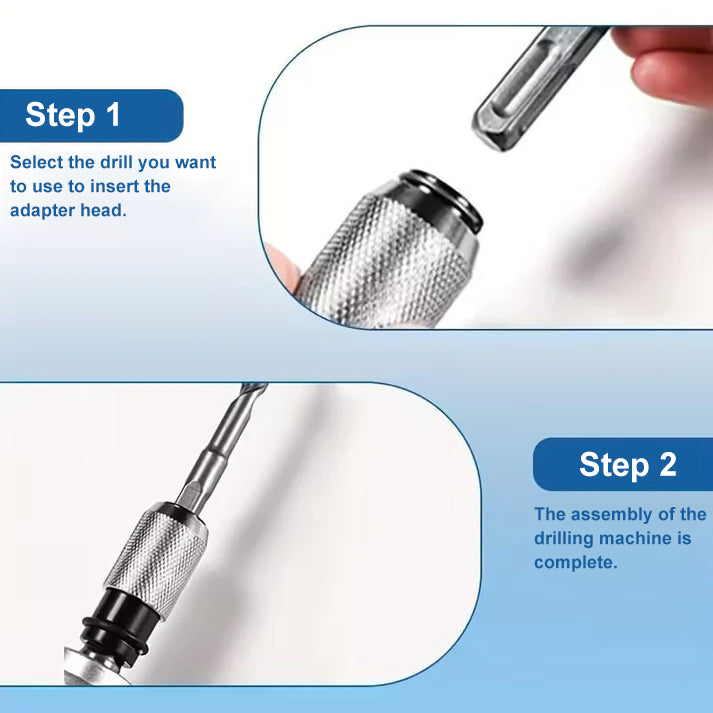 Step 1

Select the drill you want to use to insert the adapter head.

Step 2

The assembly of the drilling machine is complete.